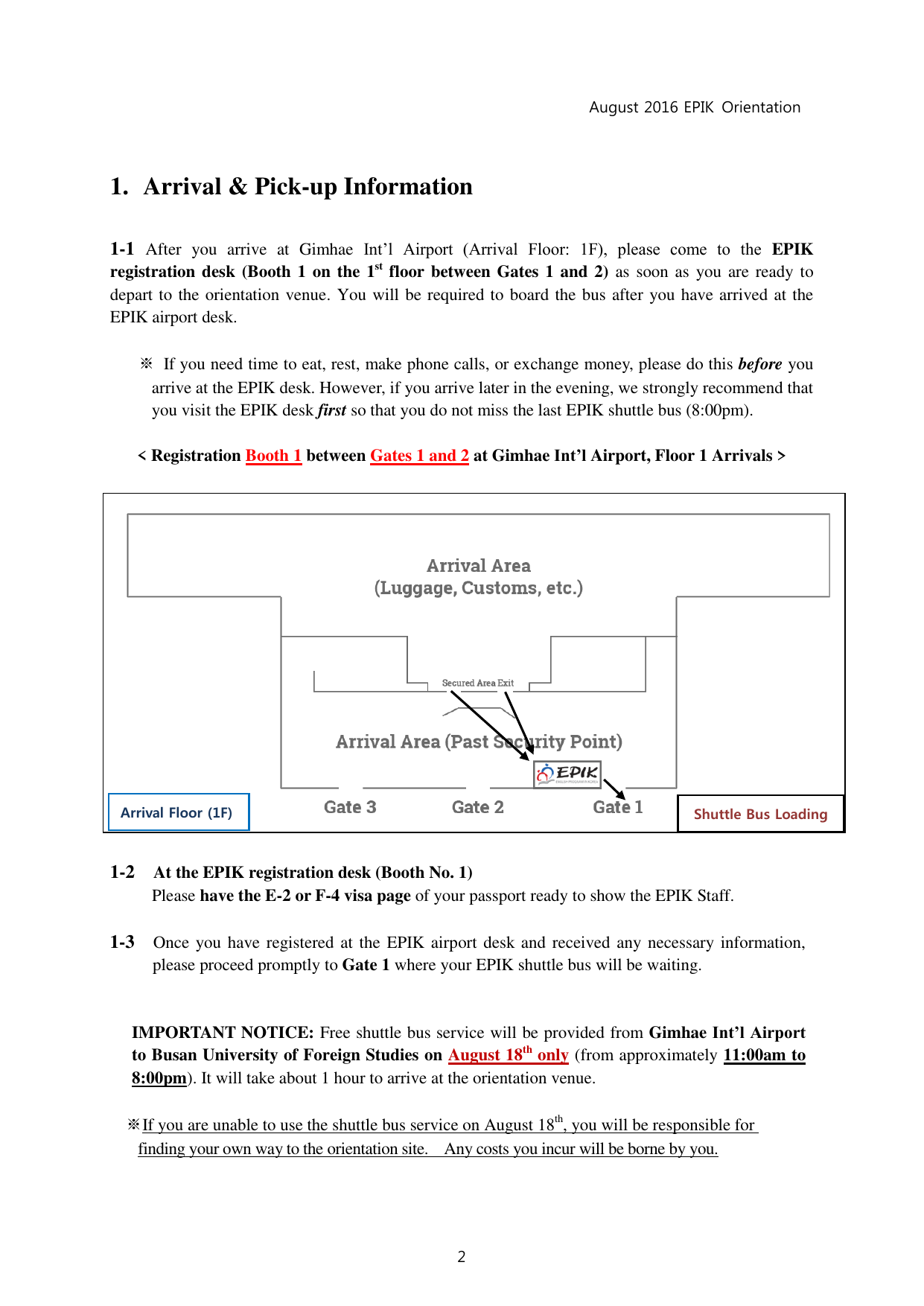 August 2016 EPIK Orientation

1. Arrival & Pick-up Information

1-1 After you arrive at Gimhae Int'l Airport (Arrival Floor: 1F), please come to the EPIK registration desk (Booth 1 on the 1$^{st}$ floor between Gates 1 and 2) as soon as you are ready to depart to the orientation venue. You will be required to board the bus after you have arrived at the EPIK airport desk.

※ If you need time to eat, rest, make phone calls, or exchange money, please do this before you arrive at the EPIK desk. However, if you arrive later in the evening, we strongly recommend that you visit the EPIK desk first so that you do not miss the last EPIK shuttle bus (8:00pm).

< Registration Booth 1 between Gates 1 and 2 at Gimhae Int'l Airport, Floor 1 Arrivals >

Arrival Area
(Luggage, Customs, etc.)

Secured Area Exit

Arrival Area (Past Security Point)

EPIK

Arrival Floor (1F)

Gate 3

Gate 2

Gate 1

Shuttle Bus Loading

1-2 At the EPIK registration desk (Booth No. 1)
Please have the E-2 or F-4 visa page of your passport ready to show the EPIK Staff.

1-3 Once you have registered at the EPIK airport desk and received any necessary information, please proceed promptly to Gate 1 where your EPIK shuttle bus will be waiting.

IMPORTANT NOTICE: Free shuttle bus service will be provided from Gimhae Int'l Airport to Busan University of Foreign Studies on August 18$^{th}$ only (from approximately 11:00am to 8:00pm). It will take about 1 hour to arrive at the orientation venue.

※If you are unable to use the shuttle bus service on August 18$^{th}$, you will be responsible for finding your own way to the orientation site. Any costs you incur will be borne by you.

2