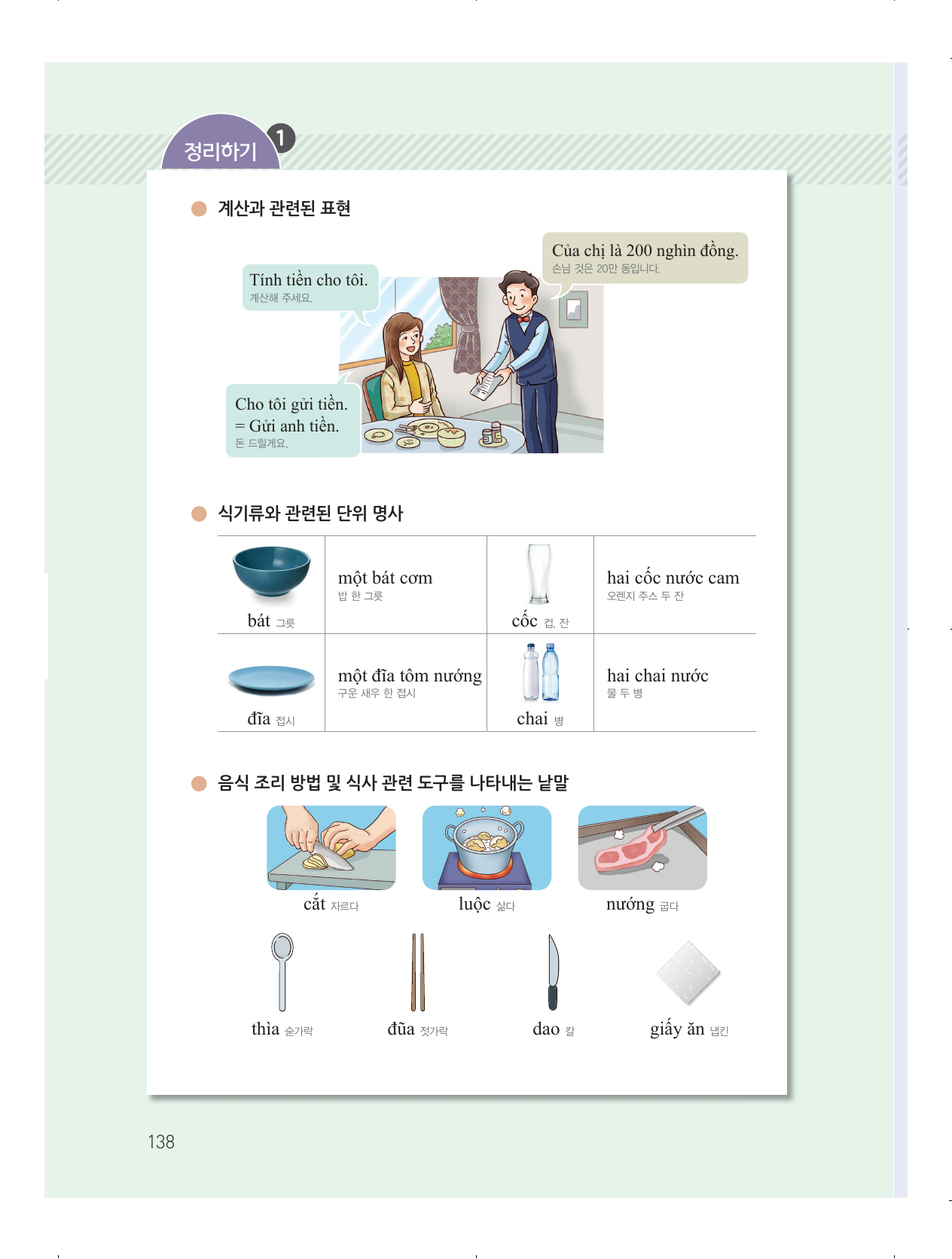 정리하기 1

계산과 관련된 표현

Tính tiền cho tôi.
계산해 주세요.

Của chị là 200 nghìn đồng.
손님 것은 20만 동입니다.

Cho tôi gửi tiền.
= Gửi anh tiền.
돈 드릴게요.

식기류와 관련된 단위 명사

| bát 그릇 | một bát cơm 밥 한 그릇 | cốc 컵, 잔 | hai cốc nước cam 오렌지 주스 두 잔 |
|---|---|---|---|
| đĩa 접시 | một đĩa tôm nướng 구운 새우 한 접시 | chai 병 | hai chai nước 물 두 병 |

음식 조리 방법 및 식사 관련 도구를 나타내는 낱말

cắt 자르다
luộc 삶다
nướng 굽다

thìa 숟가락
đũa 젓가락
dao 칼
giấy ăn 냅킨

138