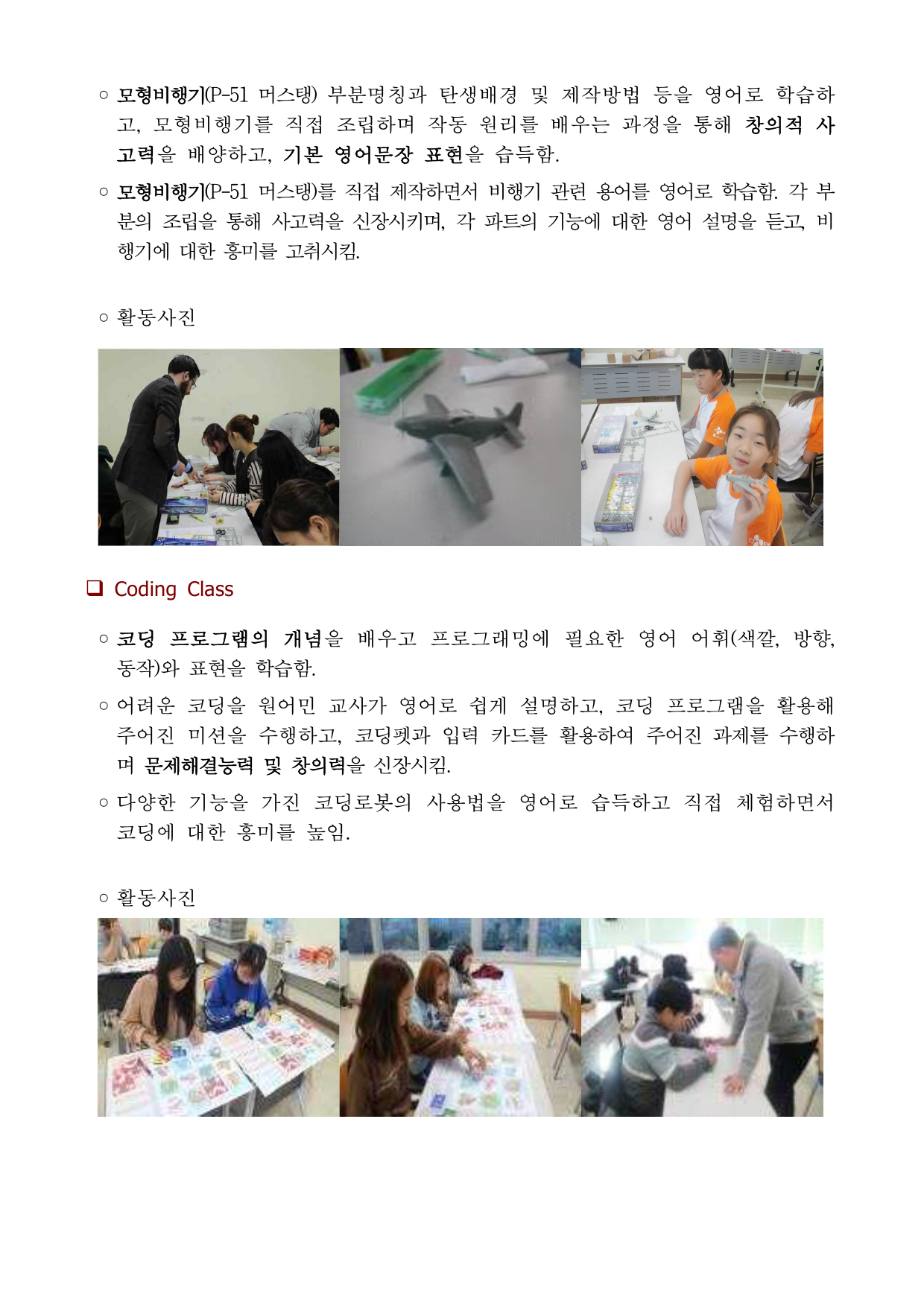 ○ 모형비행기(P-51 머스탱) 부분명칭과 탄생배경 및 제작방법 등을 영어로 학습하고, 모형비행기를 직접 조립하며 작동 원리를 배우는 과정을 통해 창의적 사고력을 배양하고, 기본 영어문장 표현을 습득함.

○ 모형비행기(P-51 머스탱)를 직접 제작하면서 비행기 관련 용어를 영어로 학습함. 각 부분의 조립을 통해 사고력을 신장시키며, 각 파트의 기능에 대한 영어 설명을 듣고, 비행기에 대한 흥미를 고취시킴.

○ 활동사진

❑ Coding Class

○ 코딩 프로그램의 개념을 배우고 프로그래밍에 필요한 영어 어휘(색깔, 방향, 동작)와 표현을 학습함.

○ 어려운 코딩을 원어민 교사가 영어로 쉽게 설명하고, 코딩 프로그램을 활용해 주어진 미션을 수행하고, 코딩펫과 입력 카드를 활용하여 주어진 과제를 수행하며 문제해결능력 및 창의력을 신장시킴.

○ 다양한 기능을 가진 코딩로봇의 사용법을 영어로 습득하고 직접 체험하면서 코딩에 대한 흥미를 높임.

○ 활동사진