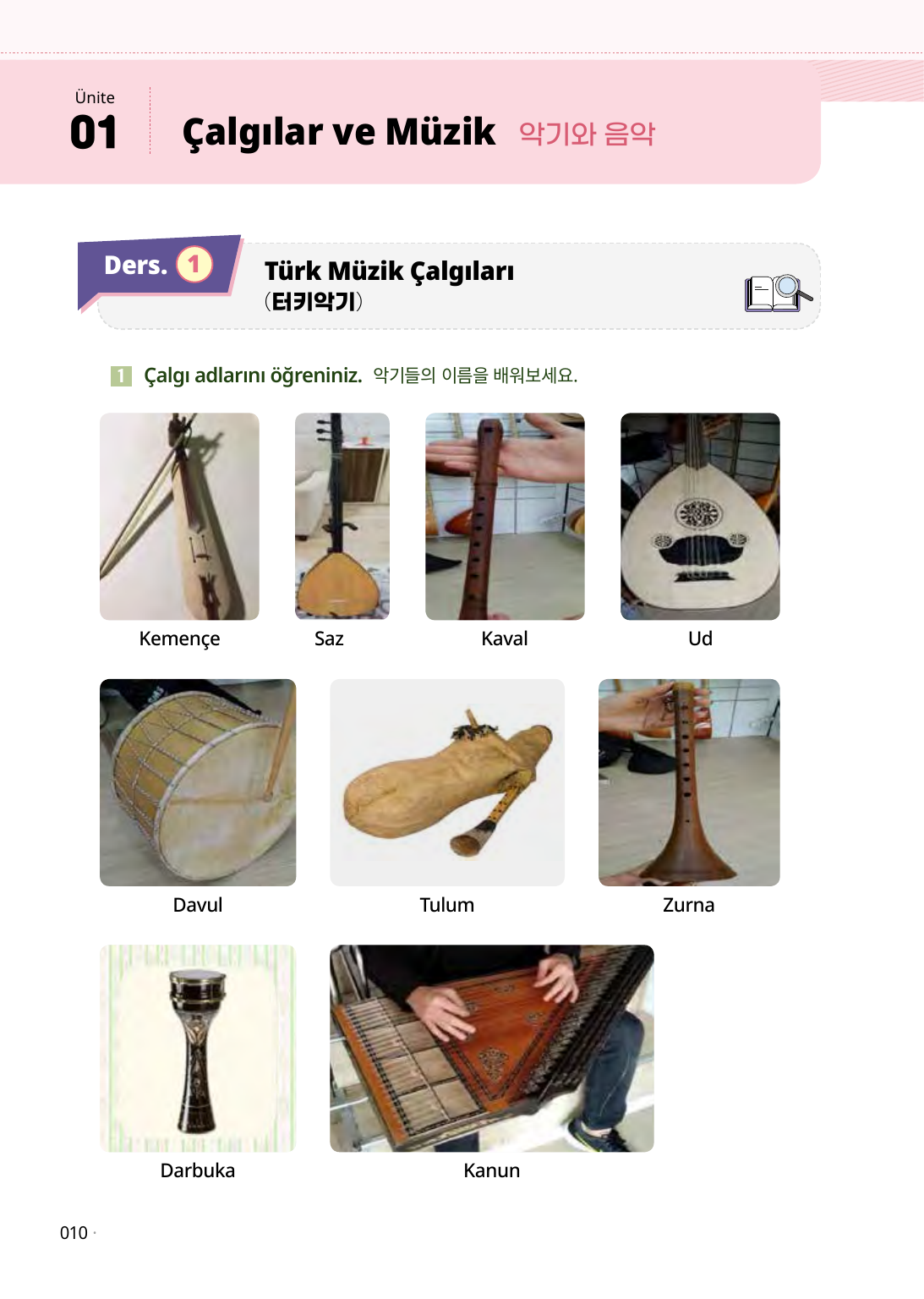 Ünite
01 Çalgılar ve Müzik 악기와 음악

Ders. 1 Türk Müzik Çalgıları
(터키악기)

1 Çalgı adlarını öğreniniz. 악기들의 이름을 배워보세요.

Kemençe

Saz

Kaval

Ud

Davul

Tulum

Zurna

Darbuka

Kanun

010 ·