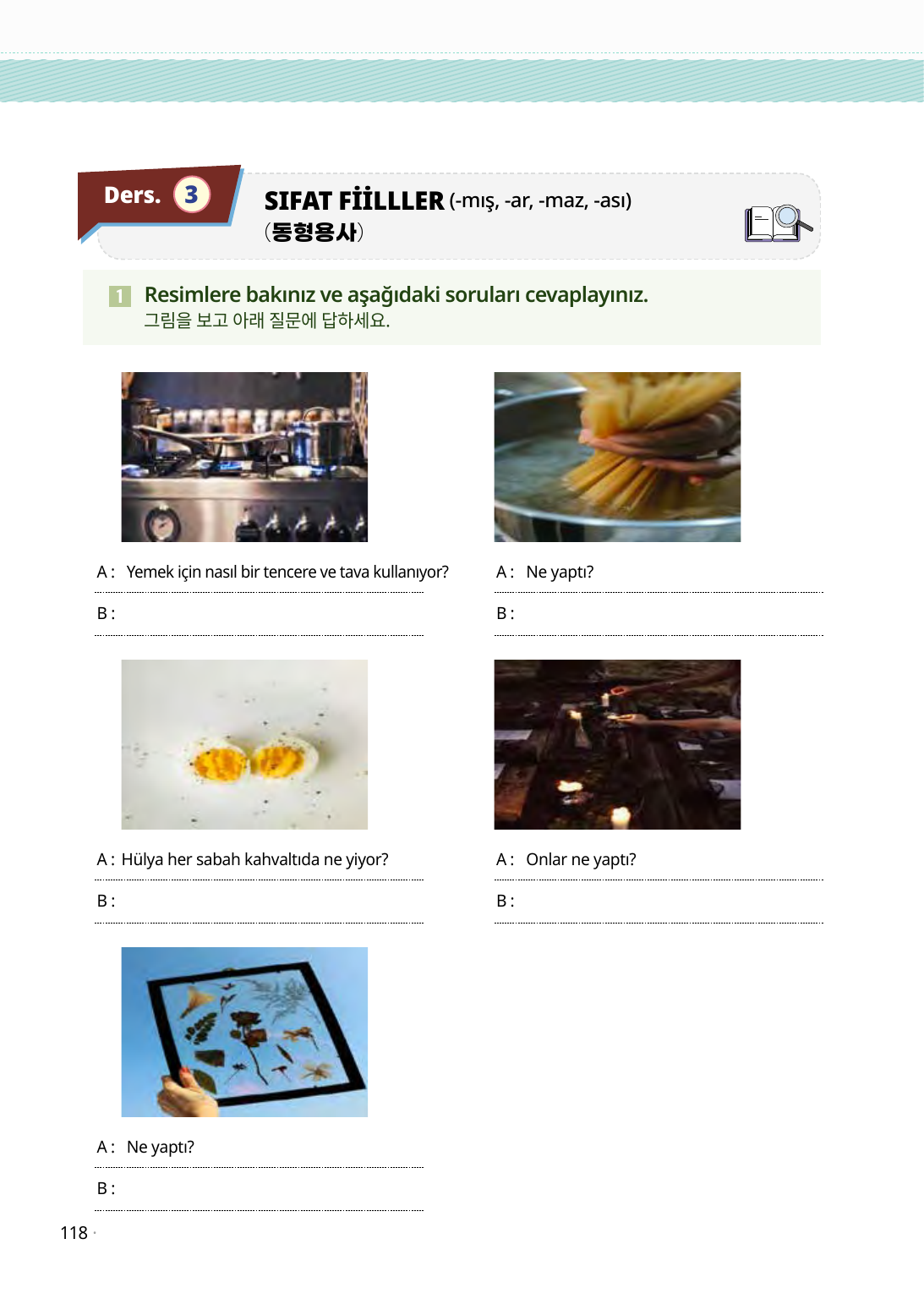 Ders. 3

SIFAT FİİLLLER (-mış, -ar, -maz, -ası)
(동형용사)

1 Resimlere bakınız ve aşağıdaki soruları cevaplayınız.
그림을 보고 아래 질문에 답하세요.

A : Yemek için nasıl bir tencere ve tava kullanıyor?

B :

A : Ne yaptı?

B :

A : Hülya her sabah kahvaltıda ne yiyor?

B :

A : Onlar ne yaptı?

B :

A : Ne yaptı?

B :

118