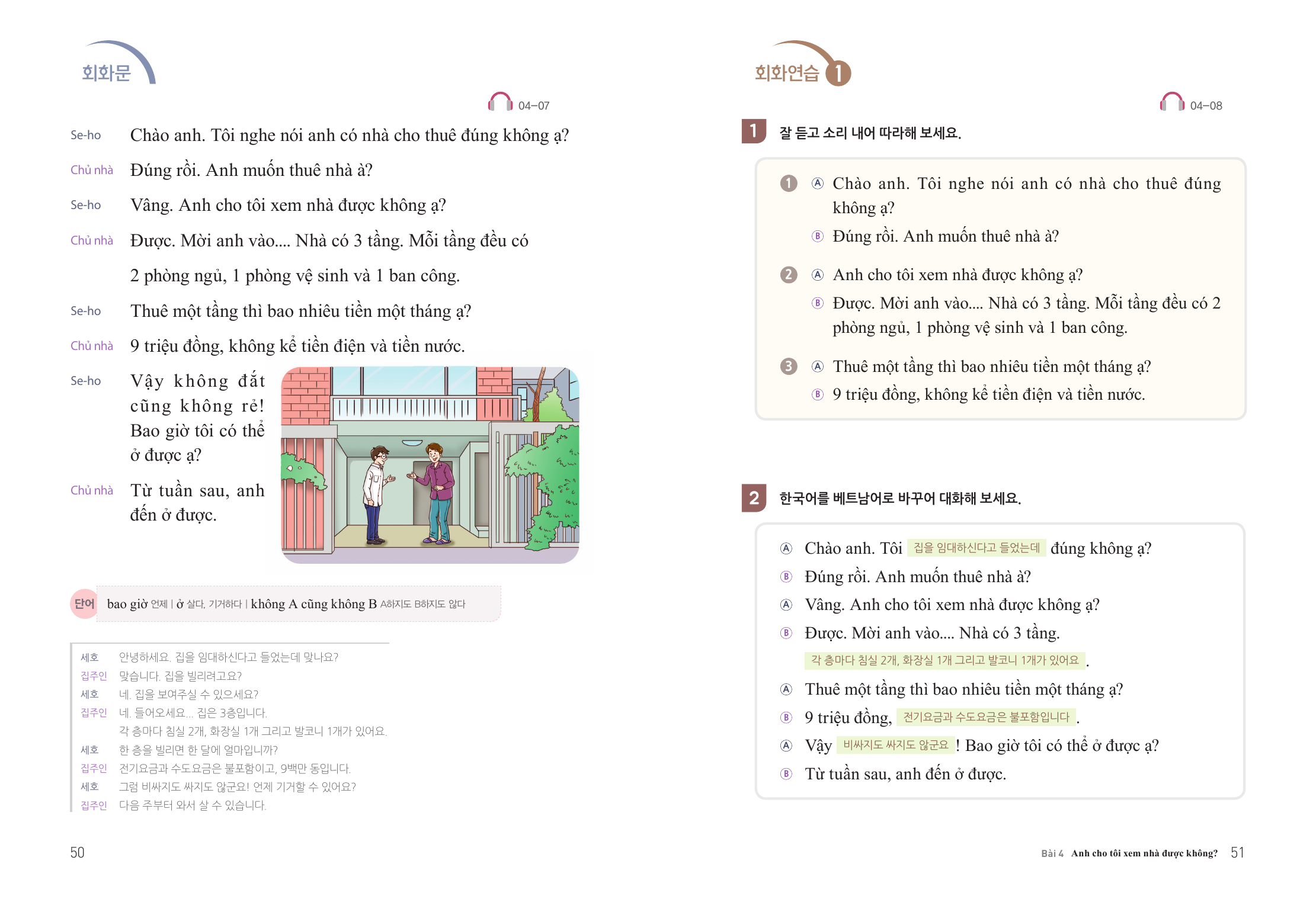 회화문

04-07

Se-ho Chào anh. Tôi nghe nói anh có nhà cho thuê đúng không ạ?

Chủ nhà Đúng rồi. Anh muốn thuê nhà à?

Se-ho Vâng. Anh cho tôi xem nhà được không ạ?

Chủ nhà Được. Mời anh vào.... Nhà có 3 tầng. Mỗi tầng đều có 2 phòng ngủ, 1 phòng vệ sinh và 1 ban công.

Se-ho Thuê một tầng thì bao nhiêu tiền một tháng ạ?

Chủ nhà 9 triệu đồng, không kể tiền điện và tiền nước.

Se-ho Vậy không đắt cũng không rẻ! Bao giờ tôi có thể ở được ạ?

Chủ nhà Từ tuần sau, anh đến ở được.

단어 bao giờ 언제 | ở 살다, 기거하다 | không A cũng không B A하지도 B하지도 않다

세호 안녕하세요. 집을 임대하신다고 들었는데 맞나요?
집주인 맞습니다. 집을 빌리려고요?
세호 네. 집을 보여주실 수 있으세요?
집주인 네. 들어오세요... 집은 3층입니다.
각 층마다 침실 2개, 화장실 1개 그리고 발코니 1개가 있어요.
세호 한 층을 빌리면 한 달에 얼마입니까?
집주인 전기요금과 수도요금은 불포함이고, 9백만 동입니다.
세호 그럼 비싸지도 싸지도 않군요! 언제 기거할 수 있어요?
집주인 다음 주부터 와서 살 수 있습니다.

50

회화연습 1

04-08

1 잘 듣고 소리 내어 따라해 보세요.

1 Ⓐ Chào anh. Tôi nghe nói anh có nhà cho thuê đúng không ạ?
Ⓑ Đúng rồi. Anh muốn thuê nhà à?

2 Ⓐ Anh cho tôi xem nhà được không ạ?
Ⓑ Được. Mời anh vào.... Nhà có 3 tầng. Mỗi tầng đều có 2 phòng ngủ, 1 phòng vệ sinh và 1 ban công.

3 Ⓐ Thuê một tầng thì bao nhiêu tiền một tháng ạ?
Ⓑ 9 triệu đồng, không kể tiền điện và tiền nước.

2 한국어를 베트남어로 바꾸어 대화해 보세요.

Ⓐ Chào anh. Tôi 집을 임대하신다고 들었는데 đúng không ạ?
Ⓑ Đúng rồi. Anh muốn thuê nhà à?
Ⓐ Vâng. Anh cho tôi xem nhà được không ạ?
Ⓑ Được. Mời anh vào.... Nhà có 3 tầng.
각 층마다 침실 2개, 화장실 1개 그리고 발코니 1개가 있어요.
Ⓐ Thuê một tầng thì bao nhiêu tiền một tháng ạ?
Ⓑ 9 triệu đồng, 전기요금과 수도요금은 불포함입니다.
Ⓐ Vậy 비싸지도 싸지도 않군요! Bao giờ tôi có thể ở được ạ?
Ⓑ Từ tuần sau, anh đến ở được.

Bài 4 Anh cho tôi xem nhà được không? 51