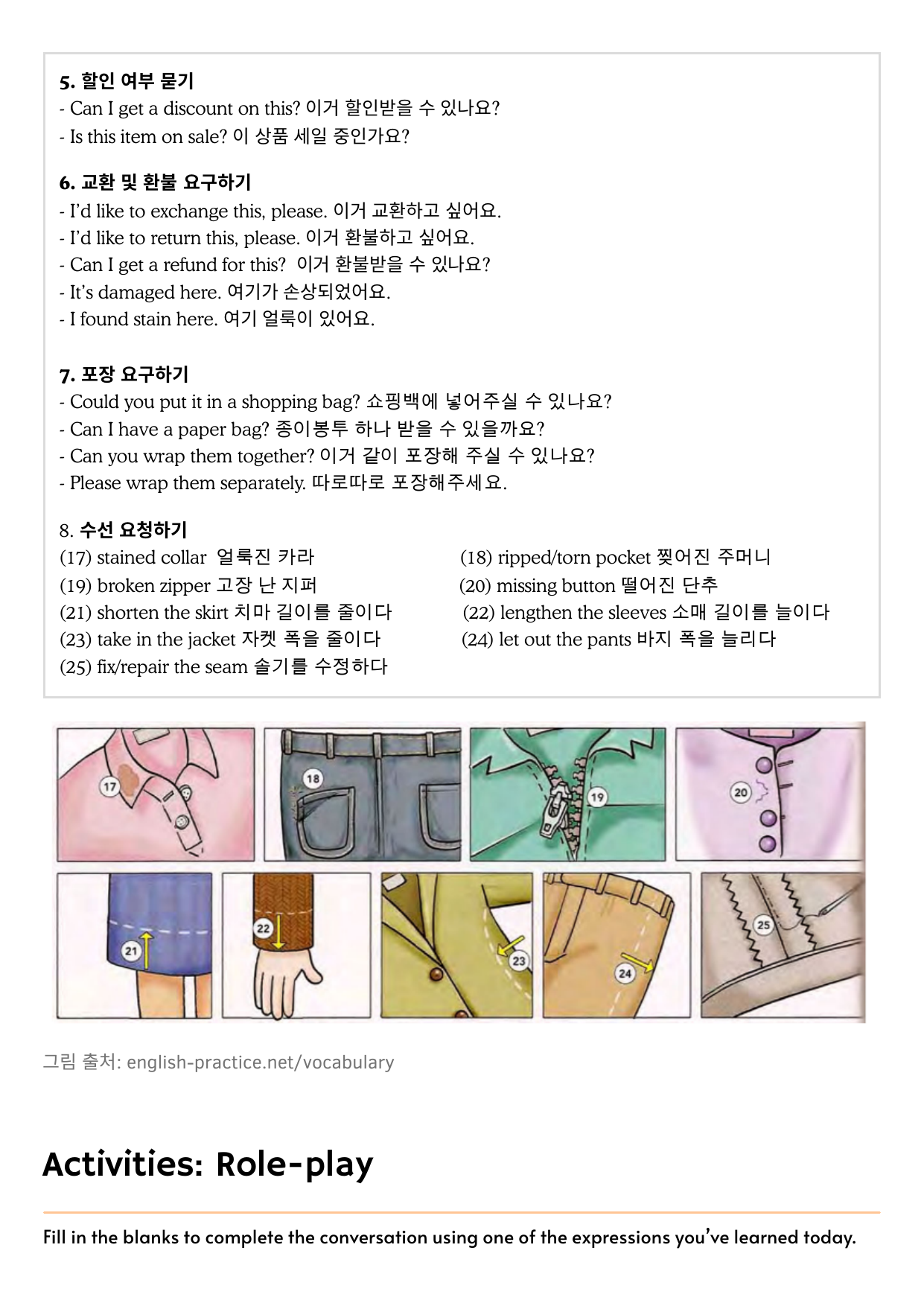 5. 할인 여부 묻기
- Can I get a discount on this? 이거 할인받을 수 있나요?
- Is this item on sale? 이 상품 세일 중인가요?

6. 교환 및 환불 요구하기
- I'd like to exchange this, please. 이거 교환하고 싶어요.
- I'd like to return this, please. 이거 환불하고 싶어요.
- Can I get a refund for this? 이거 환불받을 수 있나요?
- It's damaged here. 여기가 손상되었어요.
- I found stain here. 여기 얼룩이 있어요.

7. 포장 요구하기
- Could you put it in a shopping bag? 쇼핑백에 넣어주실 수 있나요?
- Can I have a paper bag? 종이봉투 하나 받을 수 있을까요?
- Can you wrap them together? 이거 같이 포장해 주실 수 있나요?
- Please wrap them separately. 따로따로 포장해주세요.

8. 수선 요청하기
(17) stained collar 얼룩진 카라
(19) broken zipper 고장 난 지퍼
(21) shorten the skirt 치마 길이를 줄이다
(23) take in the jacket 자켓 폭을 줄이다
(25) fix/repair the seam 솔기를 수정하다

(18) ripped/torn pocket 찢어진 주머니
(20) missing button 떨어진 단추
(22) lengthen the sleeves 소매 길이를 늘이다
(24) let out the pants 바지 폭을 늘리다

17 18 19 20 21 22 23 24 25

그림 출처: english-practice.net/vocabulary

Activities: Role-play

Fill in the blanks to complete the conversation using one of the expressions you've learned today.