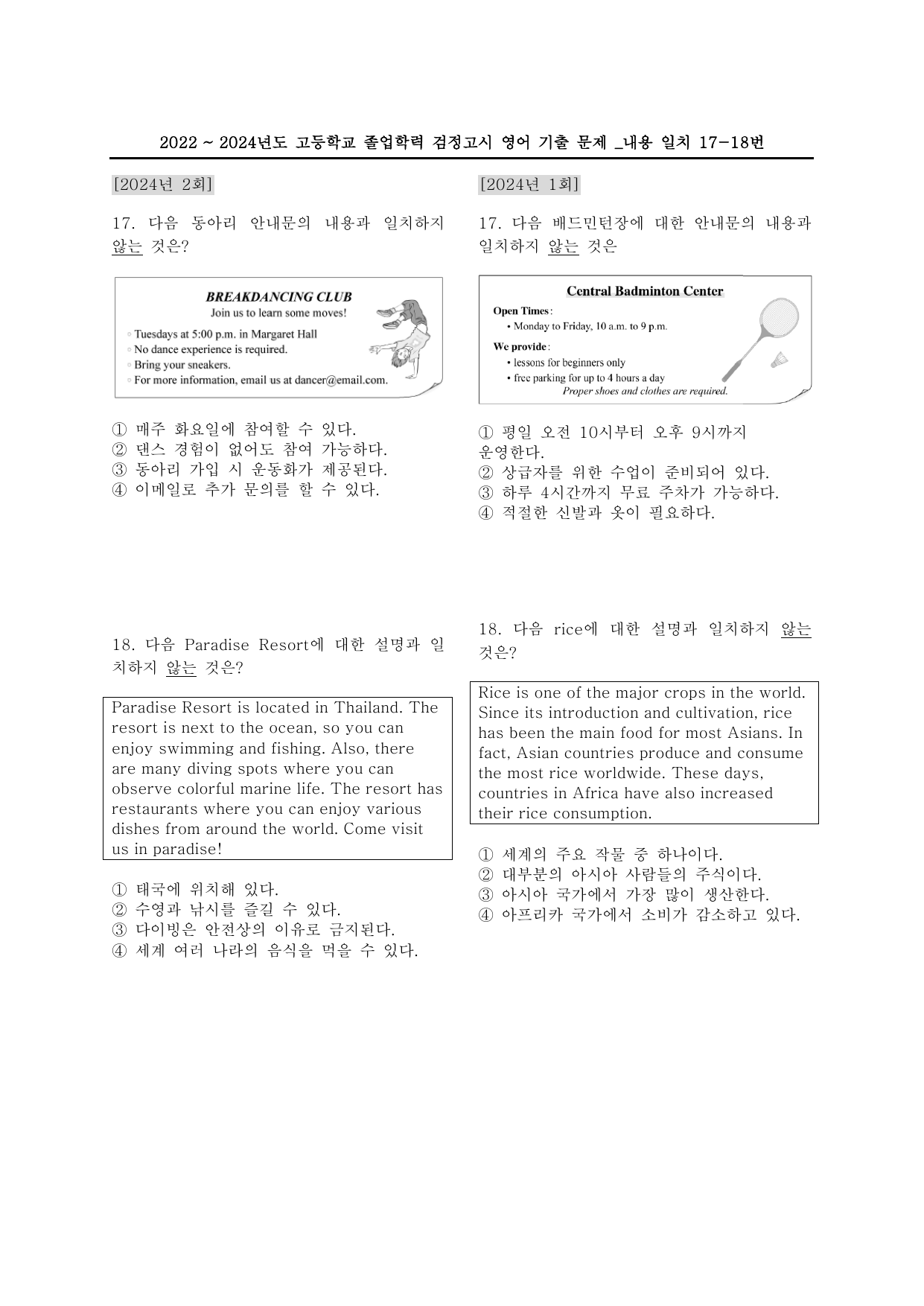 2022 ~ 2024년도 고등학교 졸업학력 검정고시 영어 기출 문제 _내용 일치 17-18번

[2024년 2회]

17. 다음 동아리 안내문의 내용과 일치하지 않는 것은?

BREAKDANCING CLUB
Join us to learn some moves!
◦ Tuesdays at 5:00 p.m. in Margaret Hall
◦ No dance experience is required.
◦ Bring your sneakers.
◦ For more information, email us at dancer@email.com.

① 매주 화요일에 참여할 수 있다.
② 댄스 경험이 없어도 참여 가능하다.
③ 동아리 가입 시 운동화가 제공된다.
④ 이메일로 추가 문의를 할 수 있다.

18. 다음 Paradise Resort에 대한 설명과 일치하지 않는 것은?

Paradise Resort is located in Thailand. The resort is next to the ocean, so you can enjoy swimming and fishing. Also, there are many diving spots where you can observe colorful marine life. The resort has restaurants where you can enjoy various dishes from around the world. Come visit us in paradise!

① 태국에 위치해 있다.
② 수영과 낚시를 즐길 수 있다.
③ 다이빙은 안전상의 이유로 금지된다.
④ 세계 여러 나라의 음식을 먹을 수 있다.

[2024년 1회]

17. 다음 배드민턴장에 대한 안내문의 내용과 일치하지 않는 것은

Central Badminton Center
Open Times:
• Monday to Friday, 10 a.m. to 9 p.m.
We provide:
• lessons for beginners only
• free parking for up to 4 hours a day
Proper shoes and clothes are required.

① 평일 오전 10시부터 오후 9시까지 운영한다.
② 상급자를 위한 수업이 준비되어 있다.
③ 하루 4시간까지 무료 주차가 가능하다.
④ 적절한 신발과 옷이 필요하다.

18. 다음 rice에 대한 설명과 일치하지 않는 것은?

Rice is one of the major crops in the world. Since its introduction and cultivation, rice has been the main food for most Asians. In fact, Asian countries produce and consume the most rice worldwide. These days, countries in Africa have also increased their rice consumption.

① 세계의 주요 작물 중 하나이다.
② 대부분의 아시아 사람들의 주식이다.
③ 아시아 국가에서 가장 많이 생산한다.
④ 아프리카 국가에서 소비가 감소하고 있다.